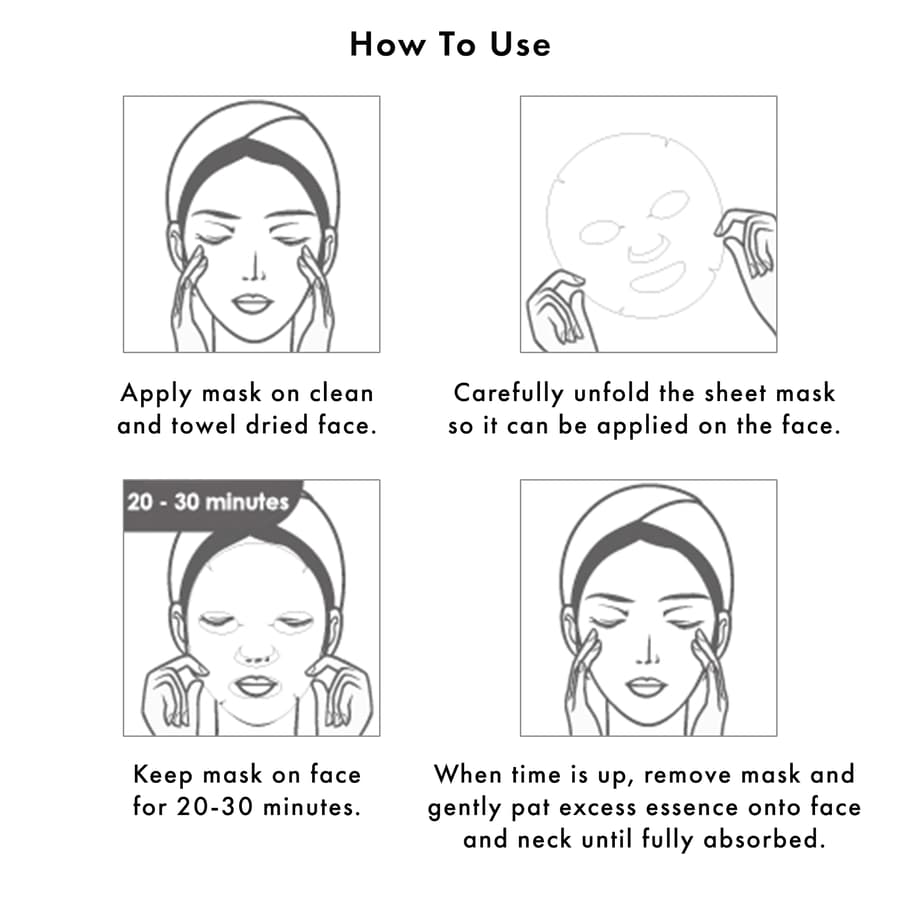 How To Use

Apply mask on clean and towel dried face.

Carefully unfold the sheet mask so it can be applied on the face.

20 - 30 minutes

Keep mask on face for 20-30 minutes.

When time is up, remove mask and gently pat excess essence onto face and neck until fully absorbed.