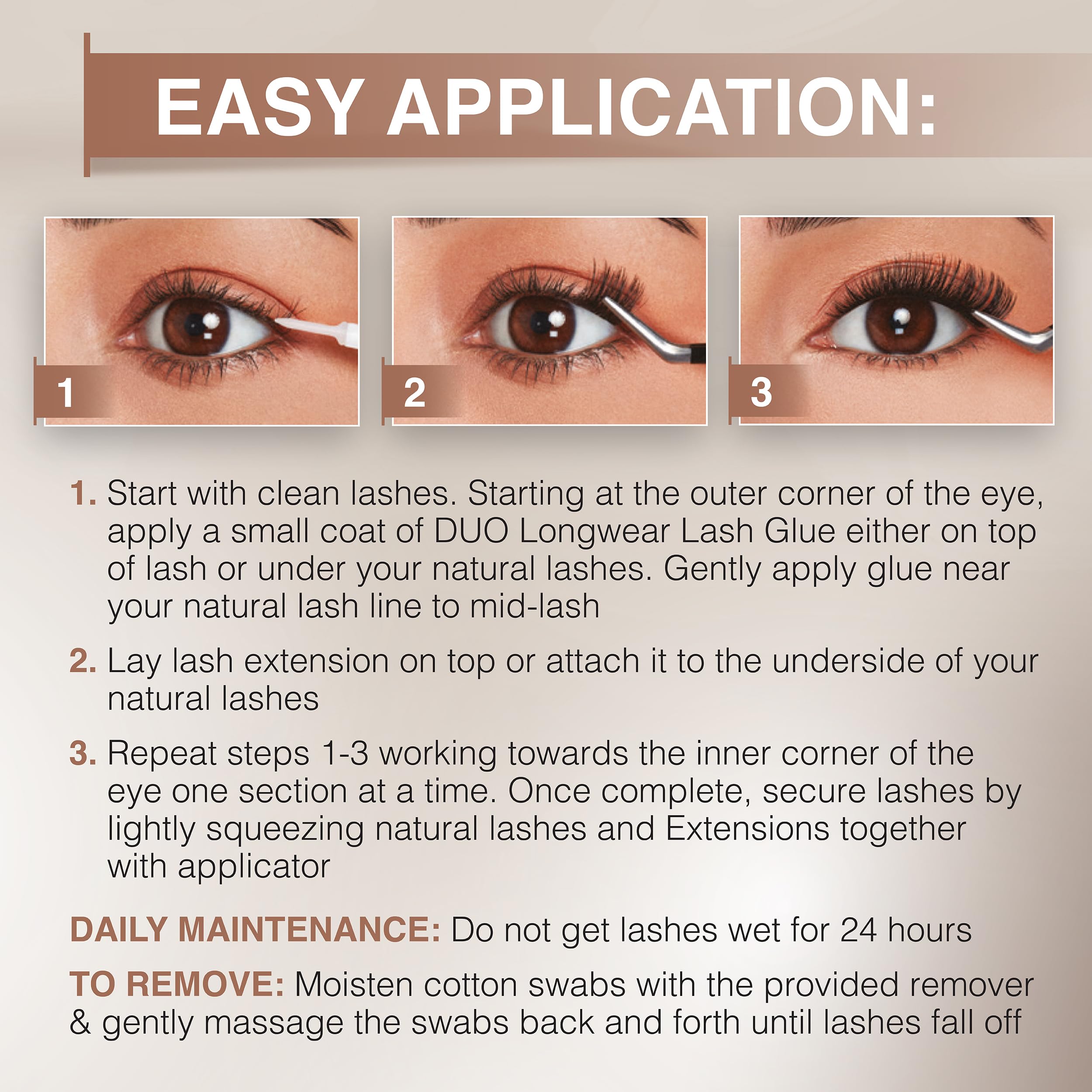 EASY APPLICATION:

1

2

3

1. Start with clean lashes. Starting at the outer corner of the eye, apply a small coat of DUO Longwear Lash Glue either on top of lash or under your natural lashes. Gently apply glue near your natural lash line to mid-lash

2. Lay lash extension on top or attach it to the underside of your natural lashes

3. Repeat steps 1-3 working towards the inner corner of the eye one section at a time. Once complete, secure lashes by lightly squeezing natural lashes and Extensions together with applicator

DAILY MAINTENANCE: Do not get lashes wet for 24 hours

TO REMOVE: Moisten cotton swabs with the provided remover & gently massage the swabs back and forth until lashes fall off