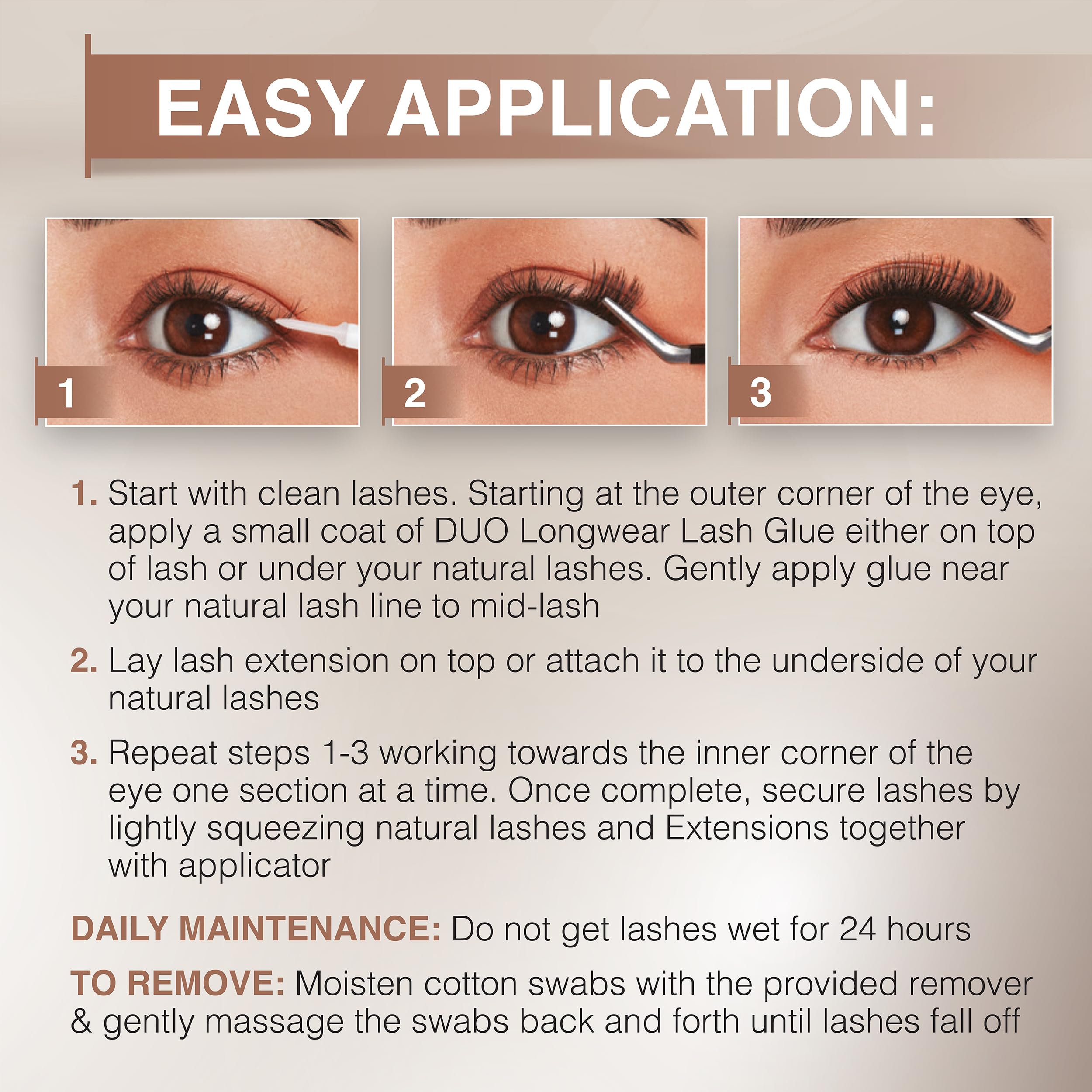 EASY APPLICATION:

1

2

3

1. Start with clean lashes. Starting at the outer corner of the eye, apply a small coat of DUO Longwear Lash Glue either on top of lash or under your natural lashes. Gently apply glue near your natural lash line to mid-lash

2. Lay lash extension on top or attach it to the underside of your natural lashes

3. Repeat steps 1-3 working towards the inner corner of the eye one section at a time. Once complete, secure lashes by lightly squeezing natural lashes and Extensions together with applicator

DAILY MAINTENANCE: Do not get lashes wet for 24 hours

TO REMOVE: Moisten cotton swabs with the provided remover & gently massage the swabs back and forth until lashes fall off