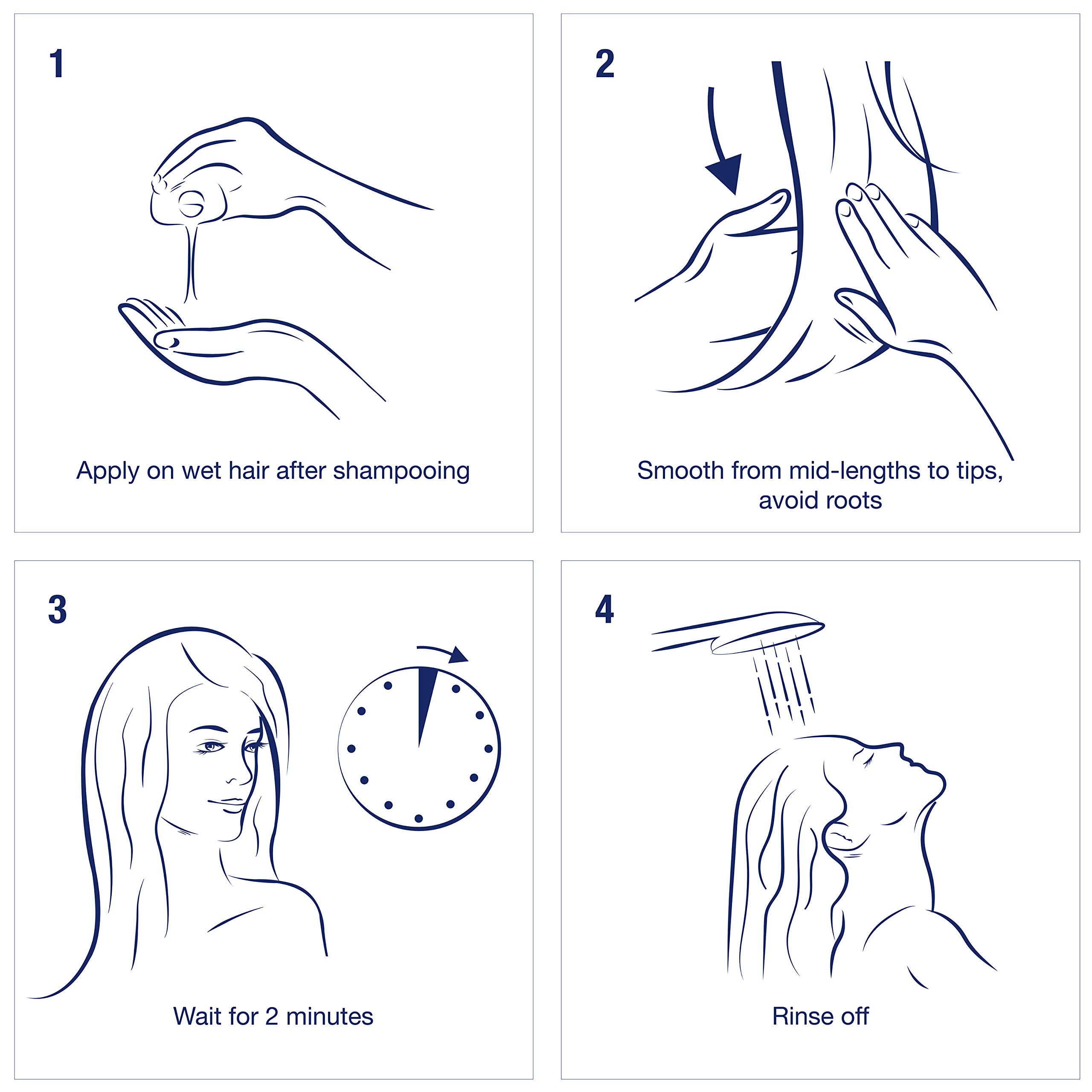 1

Apply on wet hair after shampooing

2

Smooth from mid-lengths to tips, avoid roots

3

Wait for 2 minutes

4

Rinse off