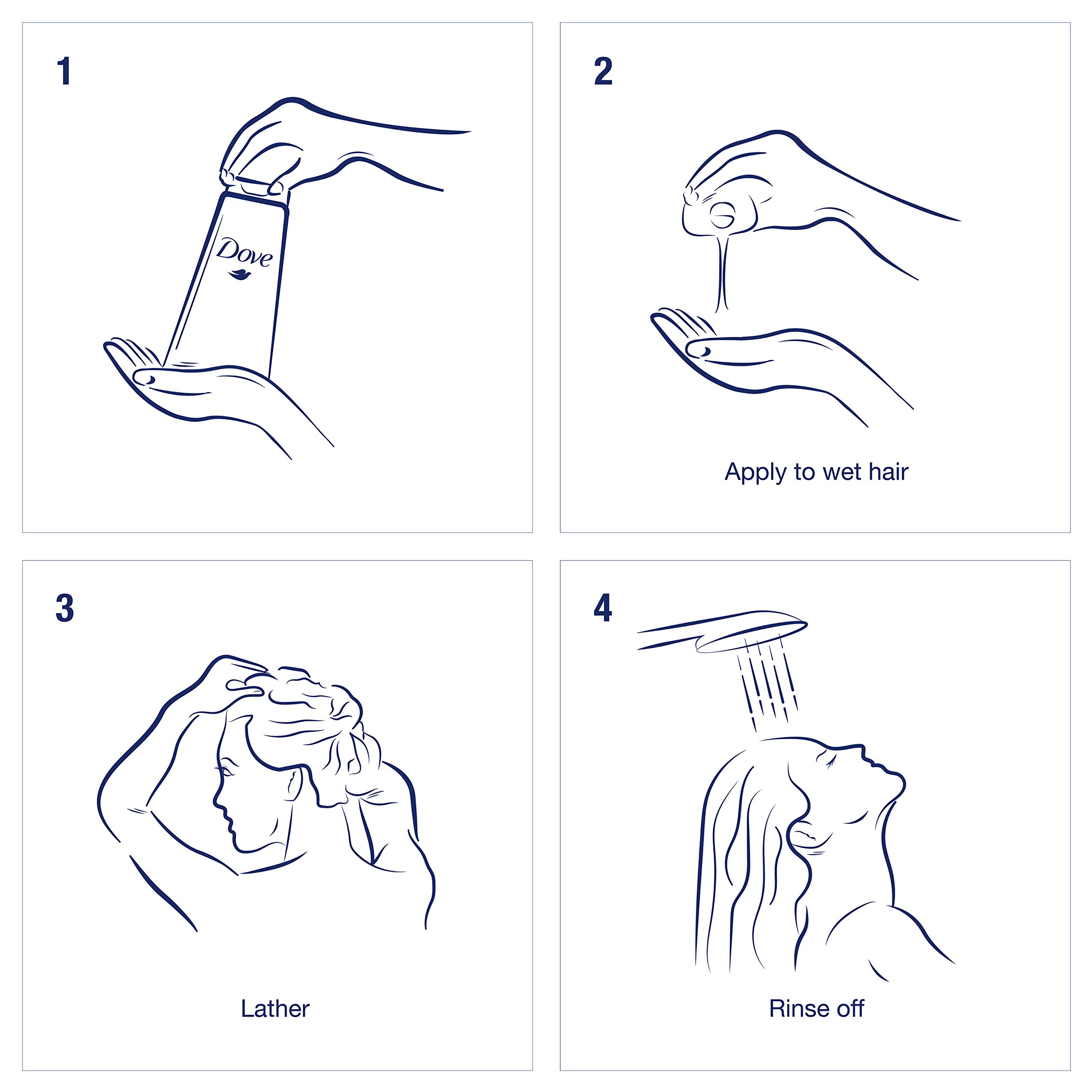 1

Dove

2

Apply to wet hair

3

Lather

4

Rinse off