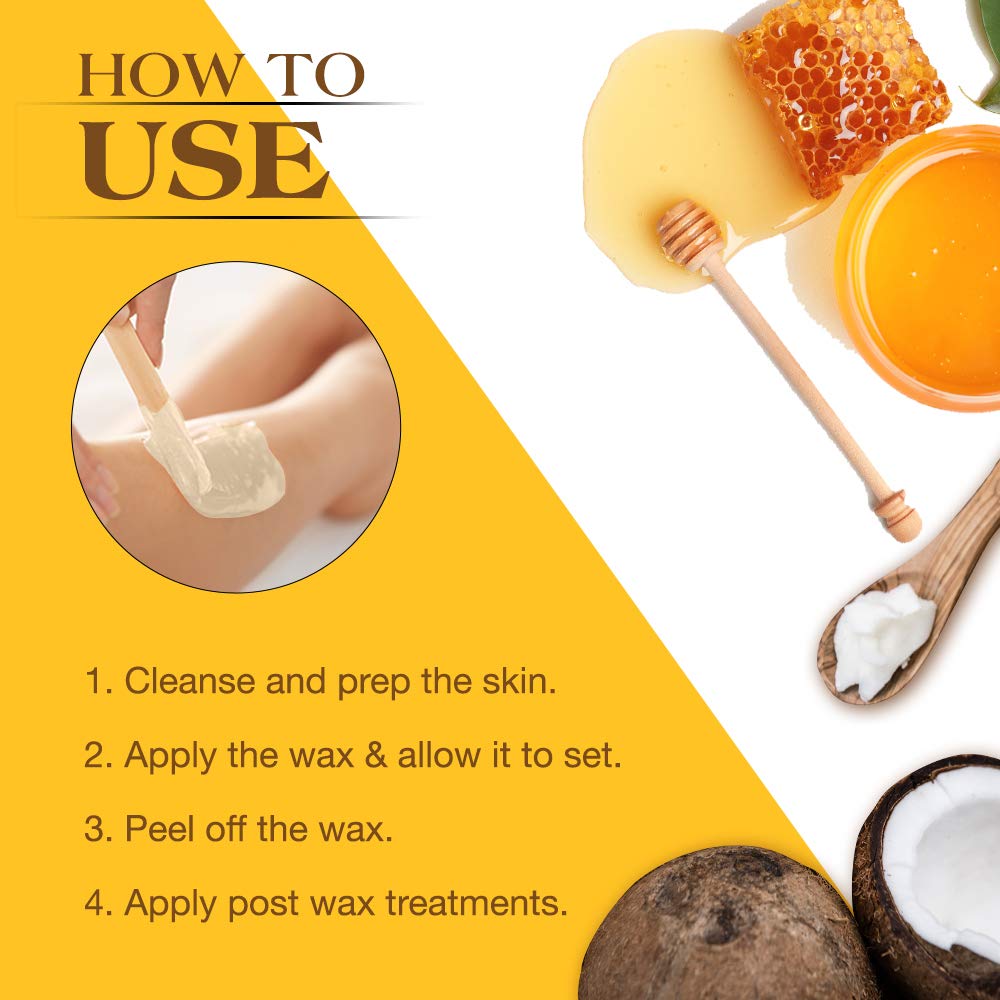 HOW TO
USE

1. Cleanse and prep the skin.

2. Apply the wax & allow it to set.

3. Peel off the wax.

4. Apply post wax treatments.