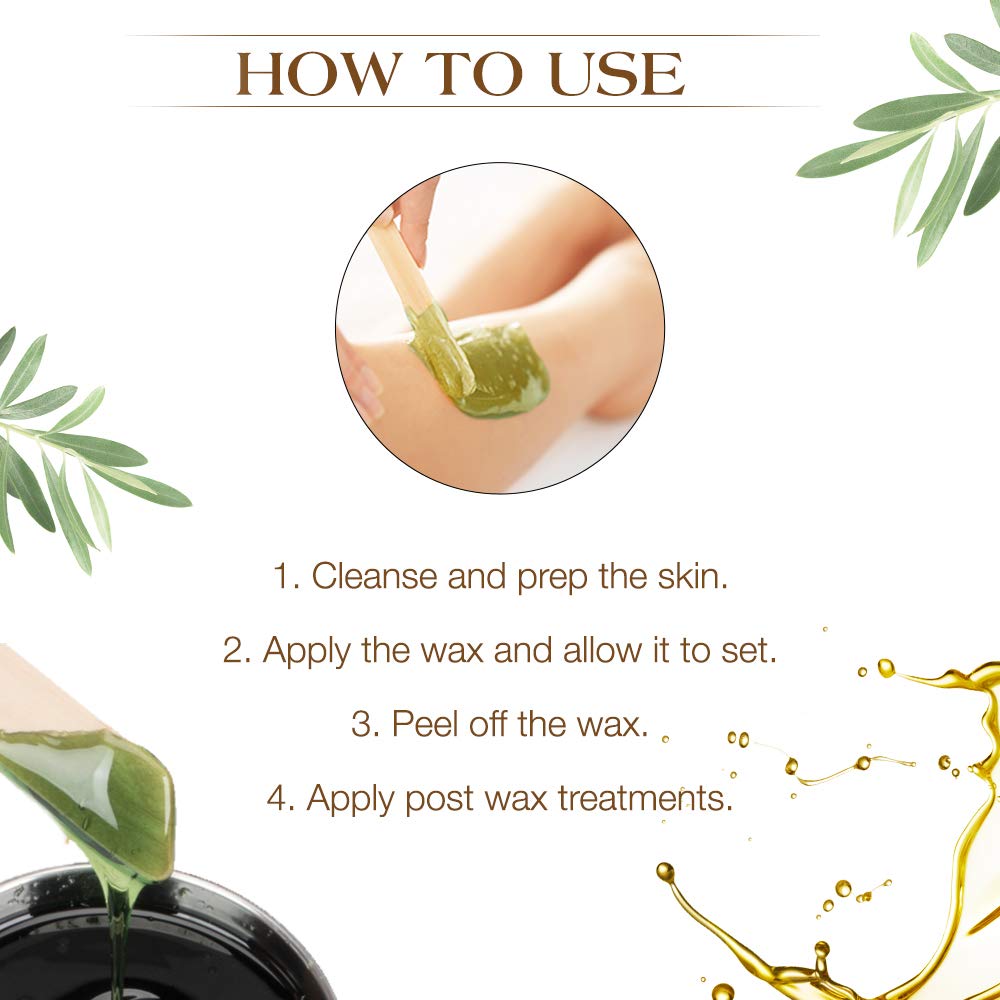 HOW TO USE

1. Cleanse and prep the skin.

2. Apply the wax and allow it to set.

3. Peel off the wax.

4. Apply post wax treatments.