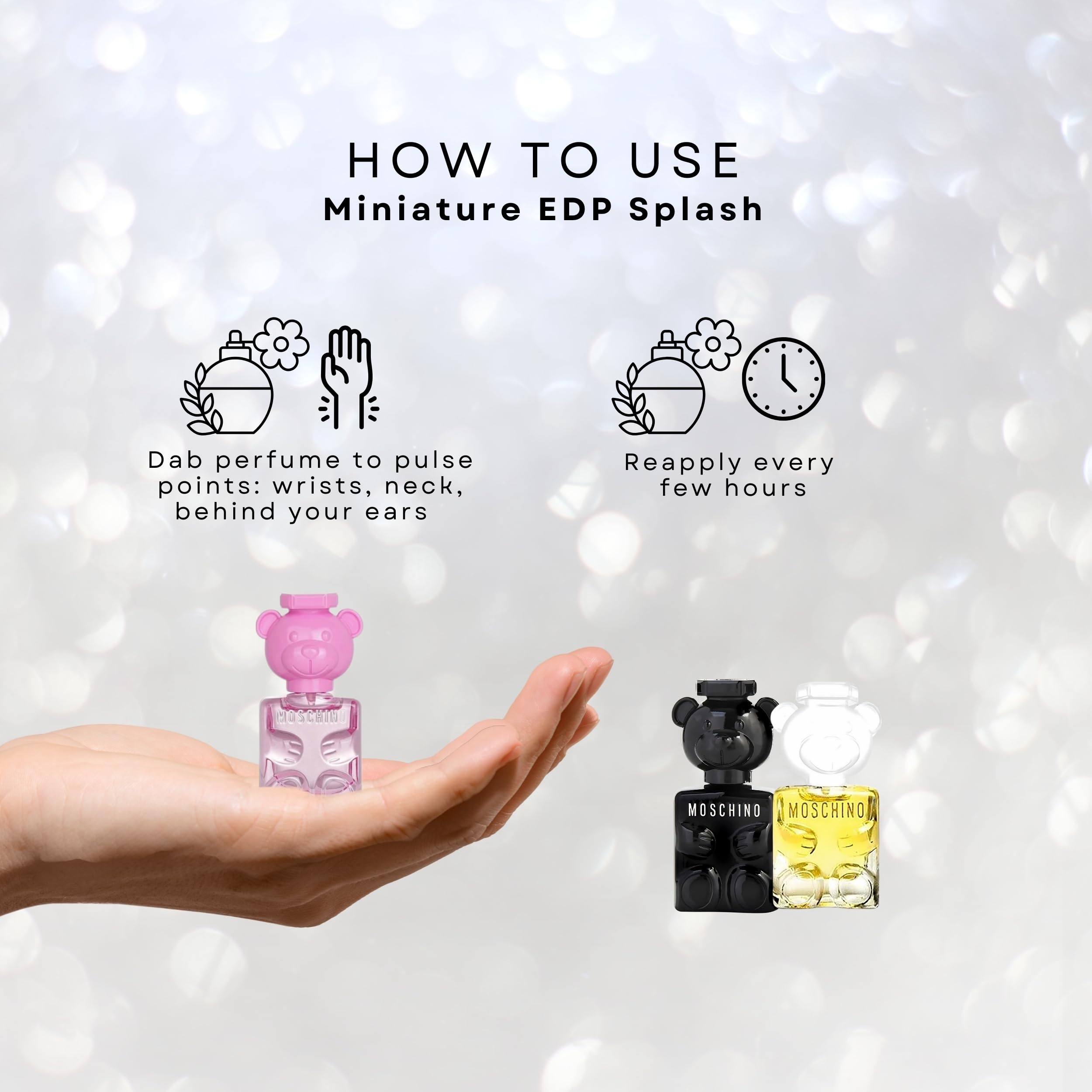 HOW TO USE
Miniature EDP Splash

Dab perfume to pulse points: wrists, neck, behind your ears

Reapply every few hours

MOSCHINO

MOSCHINO

MOSCHINO