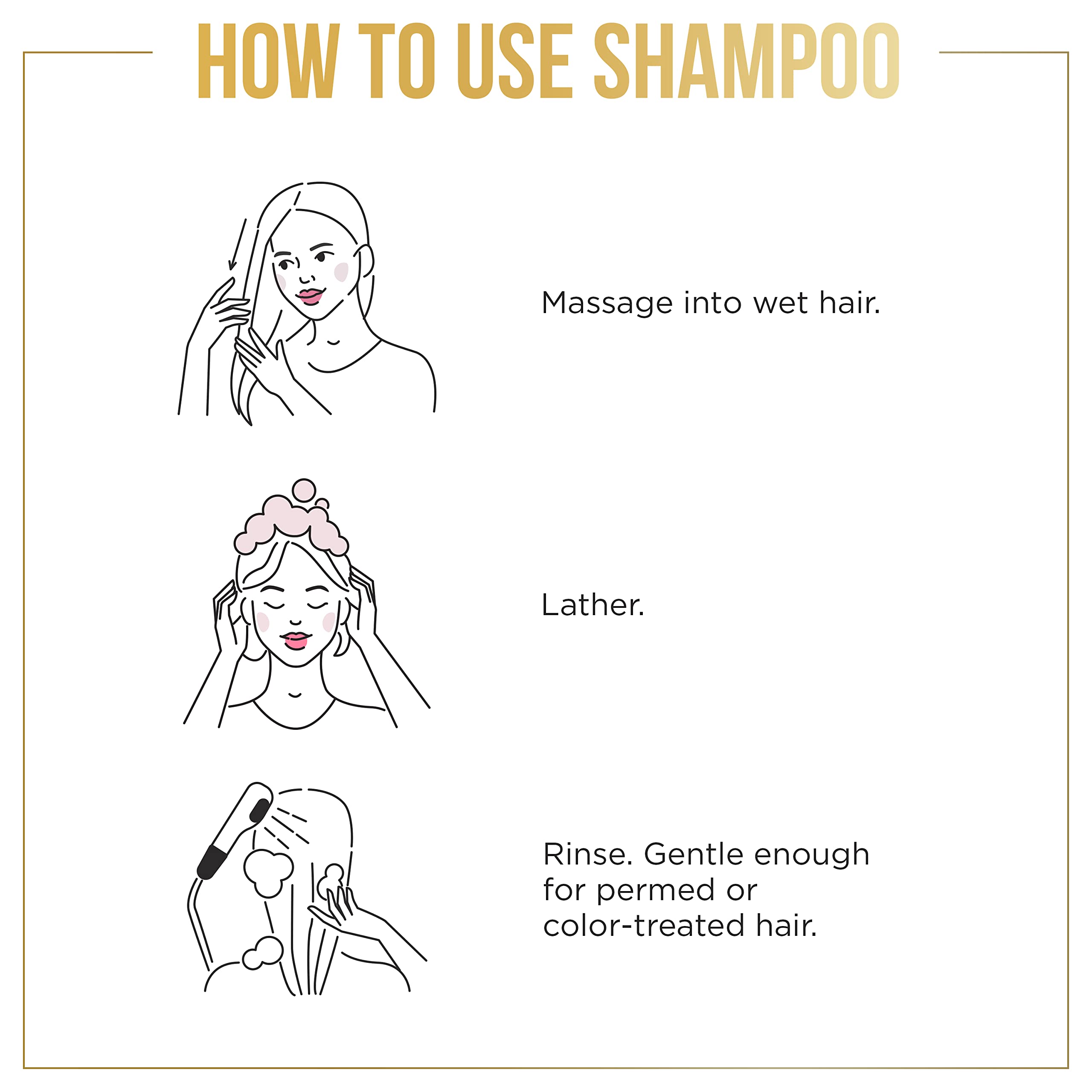 HOW TO USE SHAMPOO

Massage into wet hair.

Lather.

Rinse. Gentle enough for permed or color-treated hair.