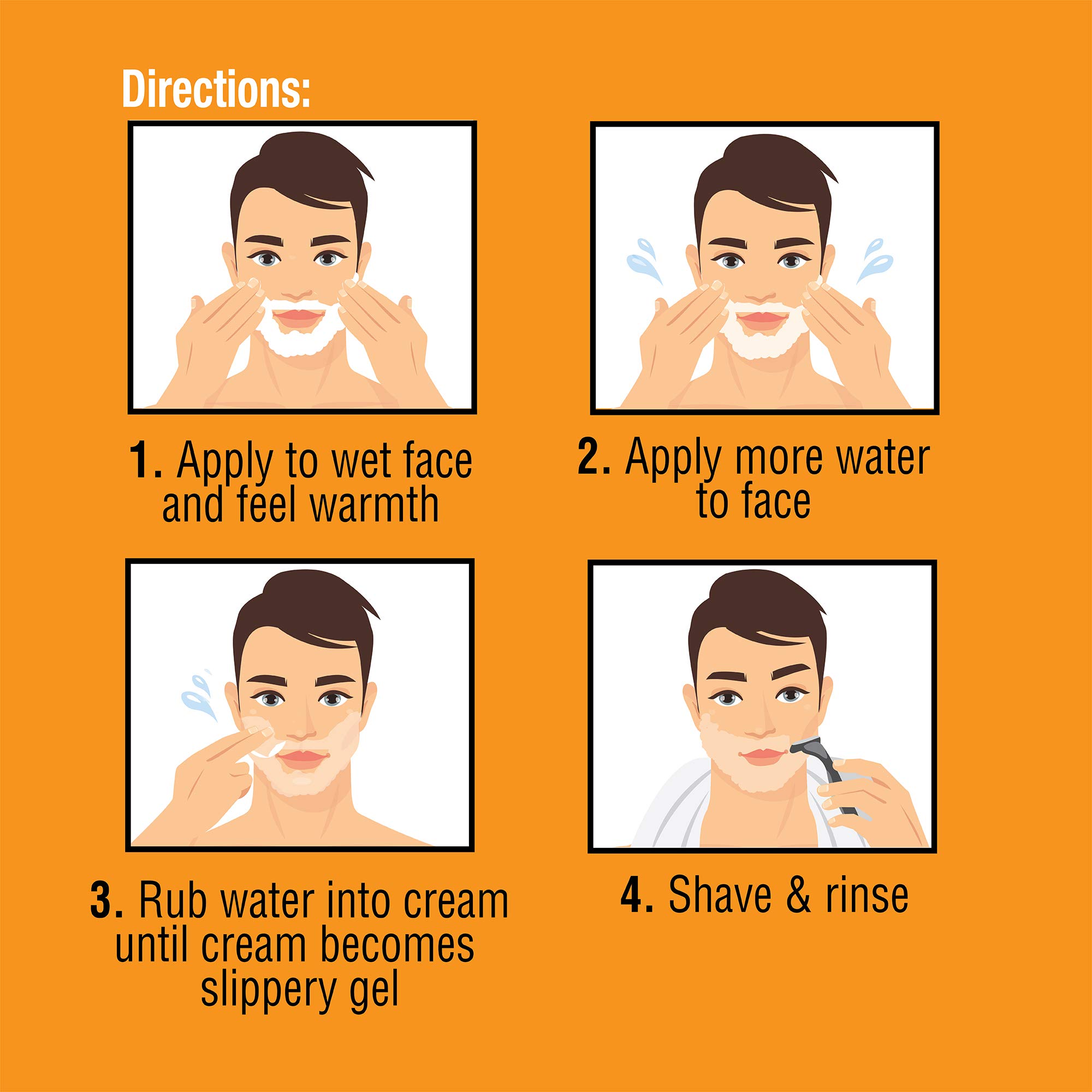 Directions:

1. Apply to wet face and feel warmth

2. Apply more water to face

3. Rub water into cream until cream becomes slippery gel

4. Shave & rinse